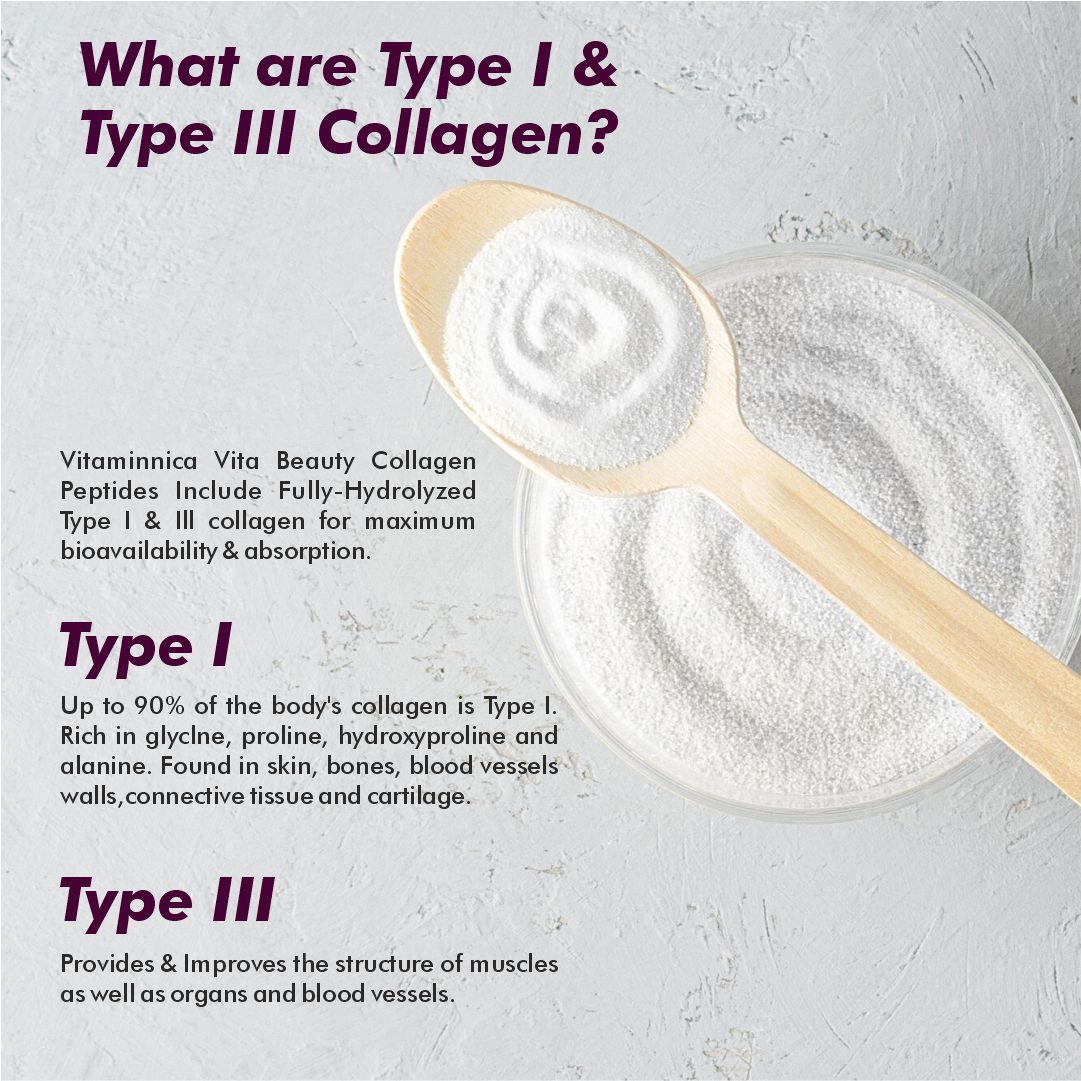 What are Type I & Type III Collagen?

Vitaminnica Vita Beauty Collagen Peptides Include Fully-Hydrolyzed Type I & III collagen for maximum bioavailability & absorption.

Type I

Up to 90% of the body's collagen is Type I. Rich in glyclne, proline, hydroxyproline and alanine. Found in skin, bones, blood vessels walls,connective tissue and cartilage.

Type III

Provides & Improves the structure of muscles as well as organs and blood vessels.